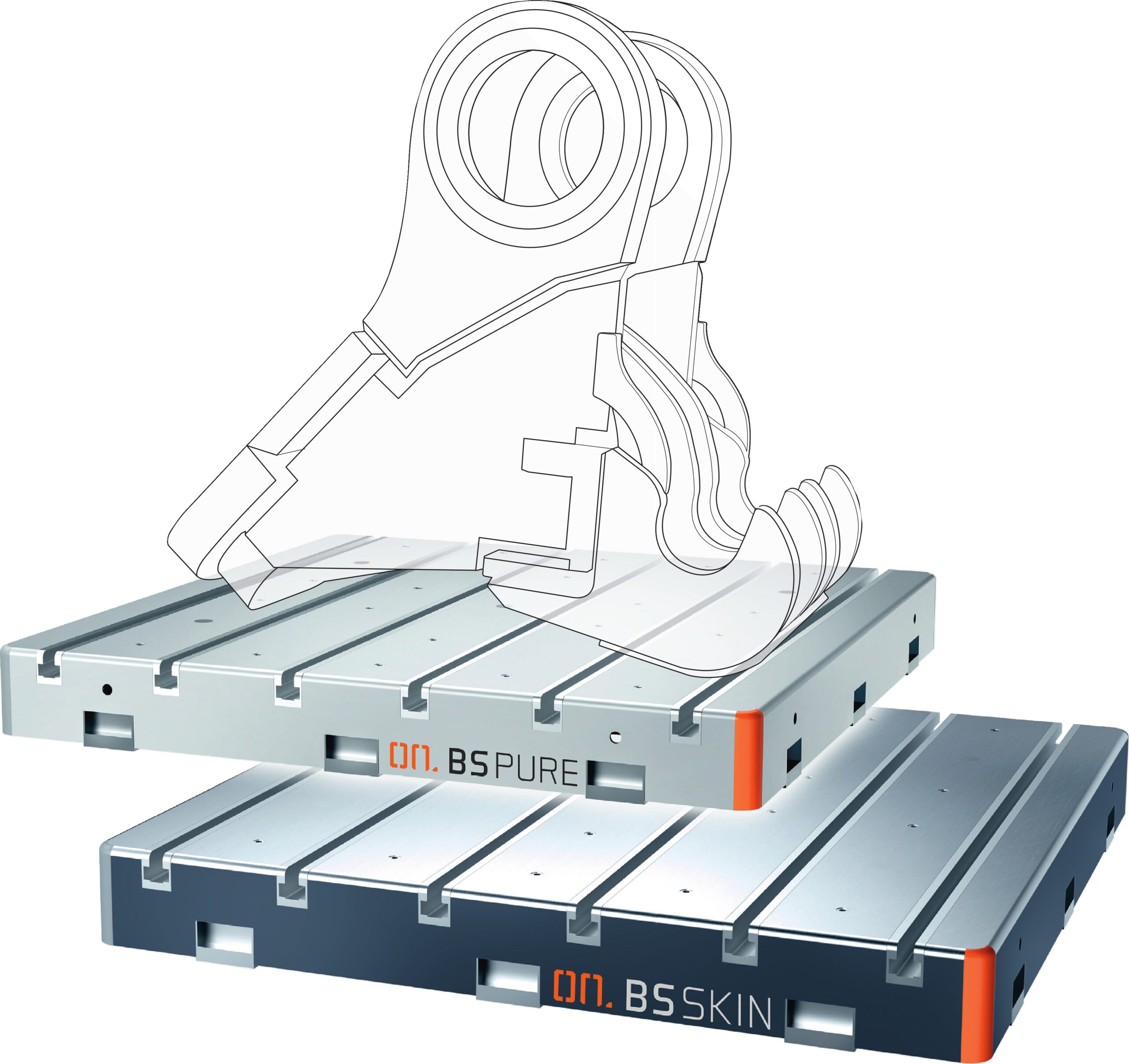 on. BS PURE

on. BS SKIN